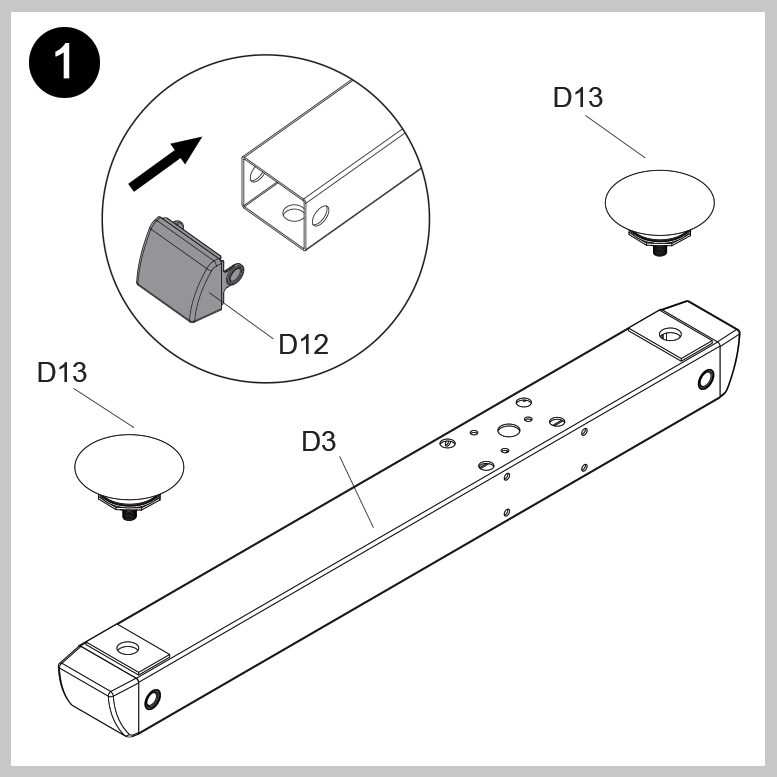 1

D13

D12

D13

D3