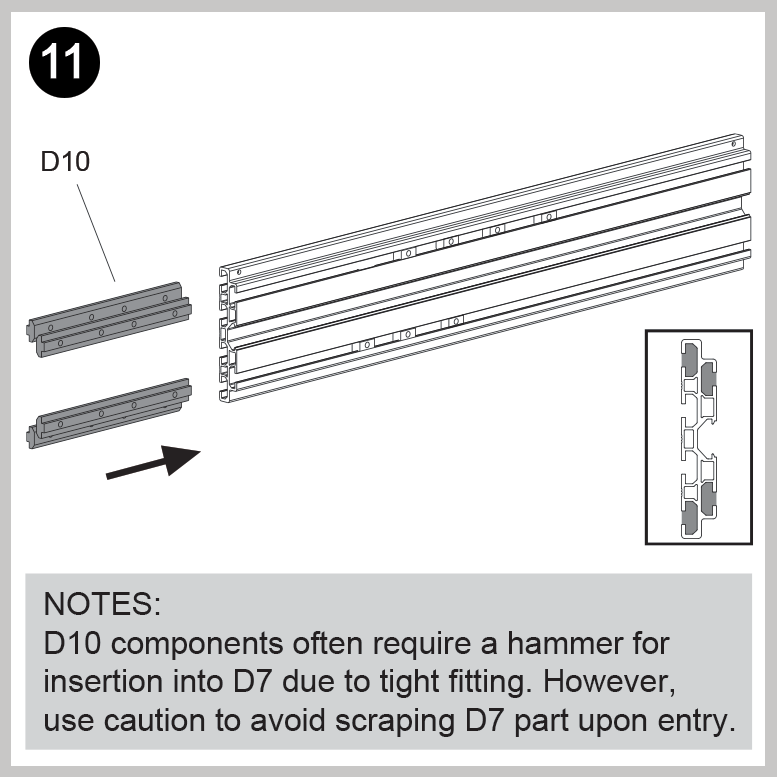 11

D10

NOTES:
D10 components often require a hammer for insertion into D7 due to tight fitting. However, use caution to avoid scraping D7 part upon entry.