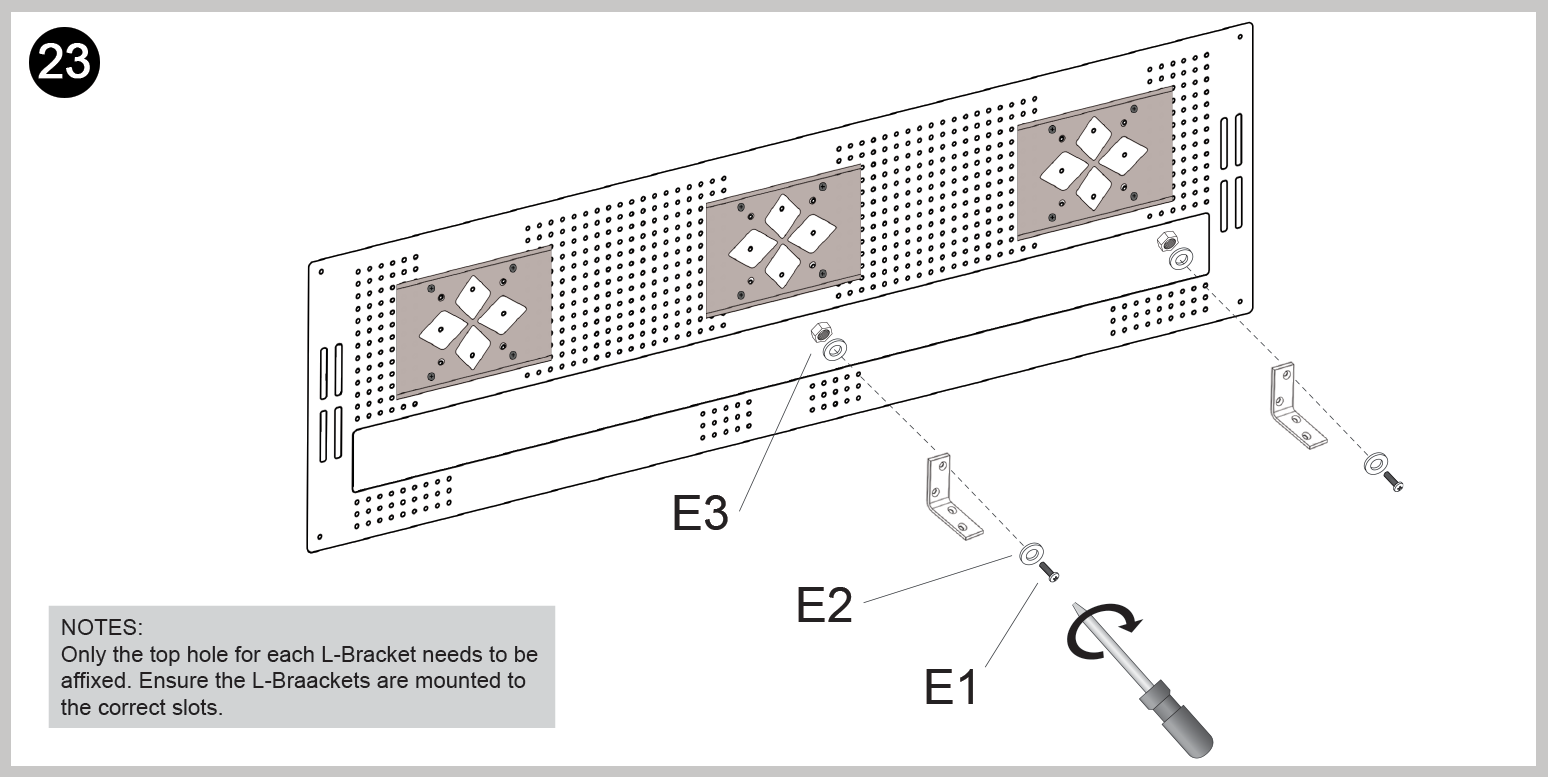 23

E3

E2

E1

NOTES:
Only the top hole for each L-Bracket needs to be affixed. Ensure the L-Braackets are mounted to the correct slots.