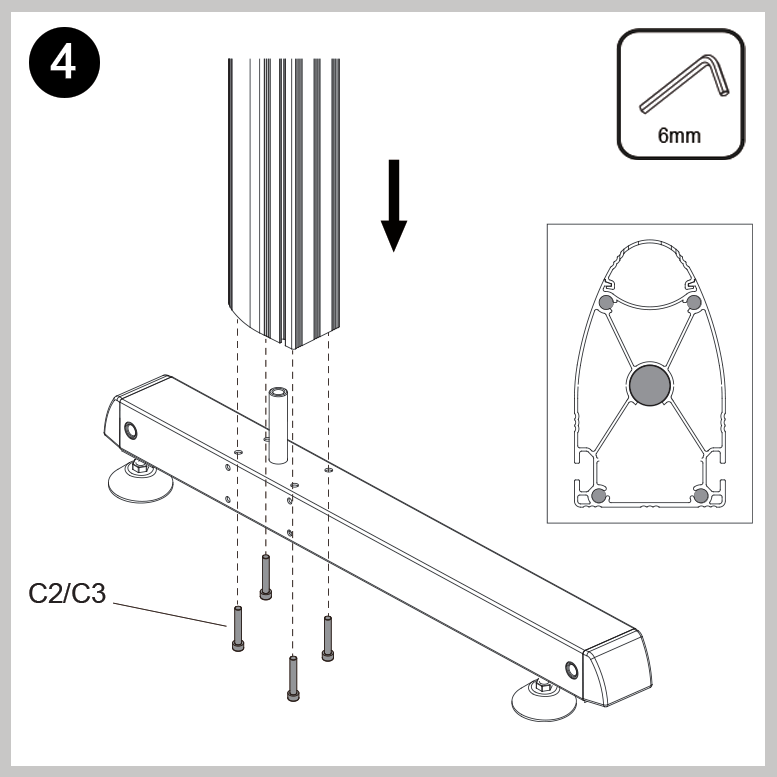 4

6mm

C2/C3