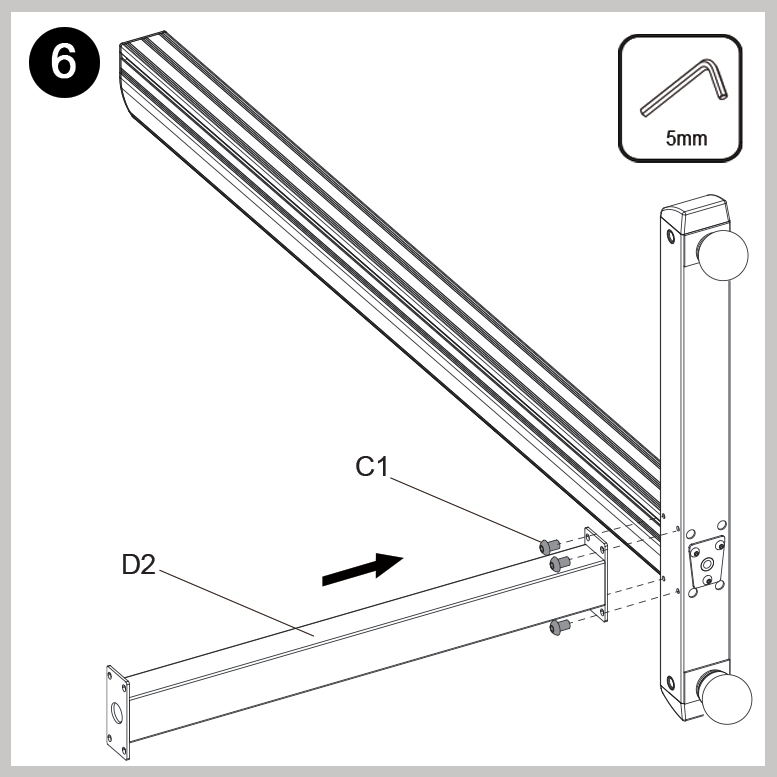 6

5mm

C1

D2