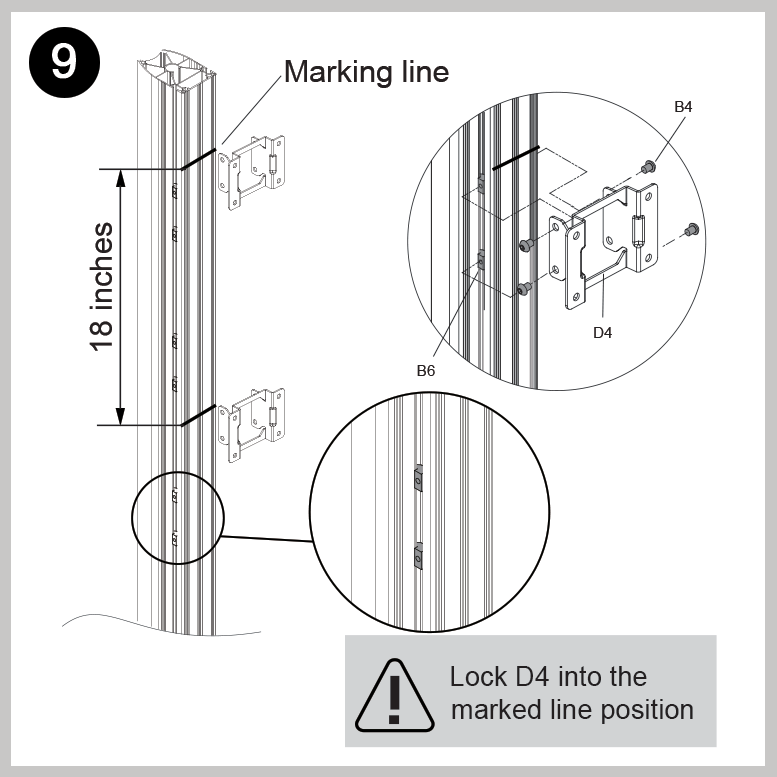 9

Marking line

18 inches

B4

D4

B6

Lock D4 into the marked line position